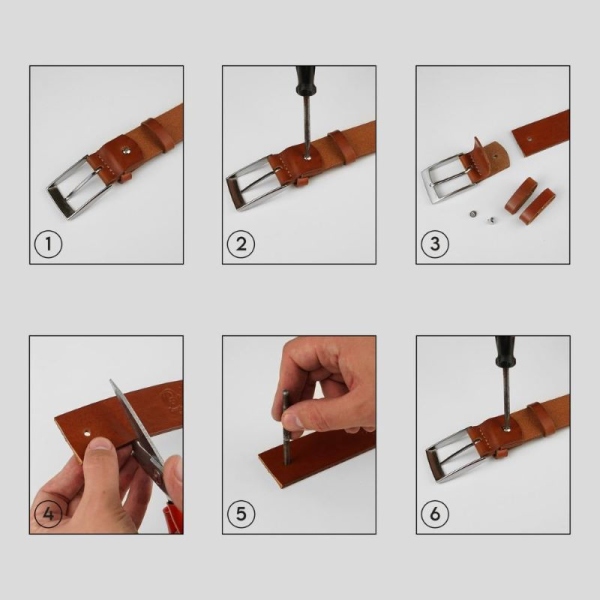 1

2

3

4

5

6